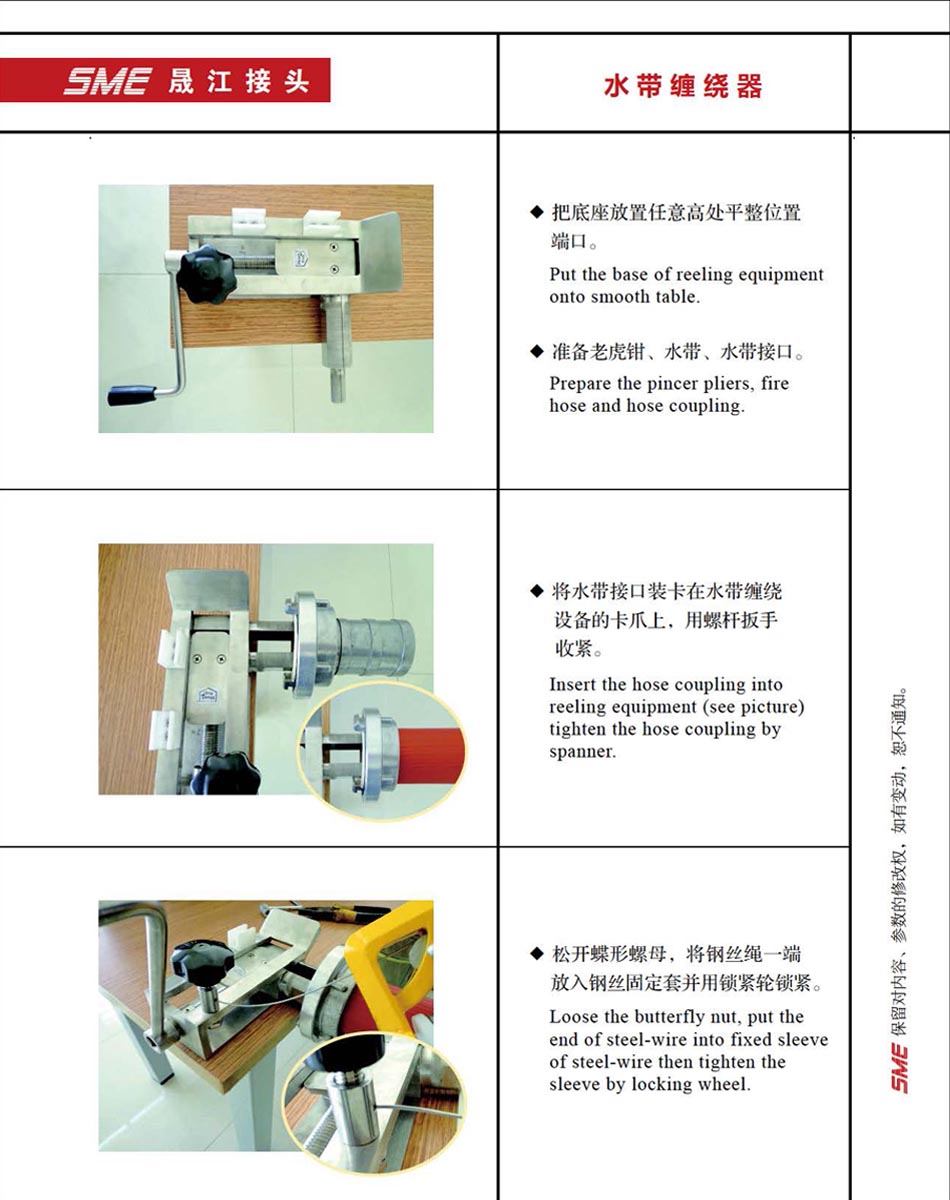 SME 晟江接头

水带缠绕器

◆ 把底座放置任意高处平整位置端口。

Put the base of reeling equipment onto smooth table.

◆ 准备老虎钳、水带、水带接口。

Prepare the pincer pliers, fire hose and hose coupling.

◆ 将水带接口装卡在水带缠绕设备的卡爪上，用螺杆扳手收紧。

Insert the hose coupling into reeling equipment (see picture) tighten the hose coupling by spanner.

◆ 松开蝶形螺母，将钢丝绳一端放入钢丝固定套并用锁紧轮锁紧。

Loose the butterfly nut, put the end of steel-wire into fixed sleeve of steel-wire then tighten the sleeve by locking wheel.

SME 保留对内容、参数的修改权，如有变动，恕不通知。