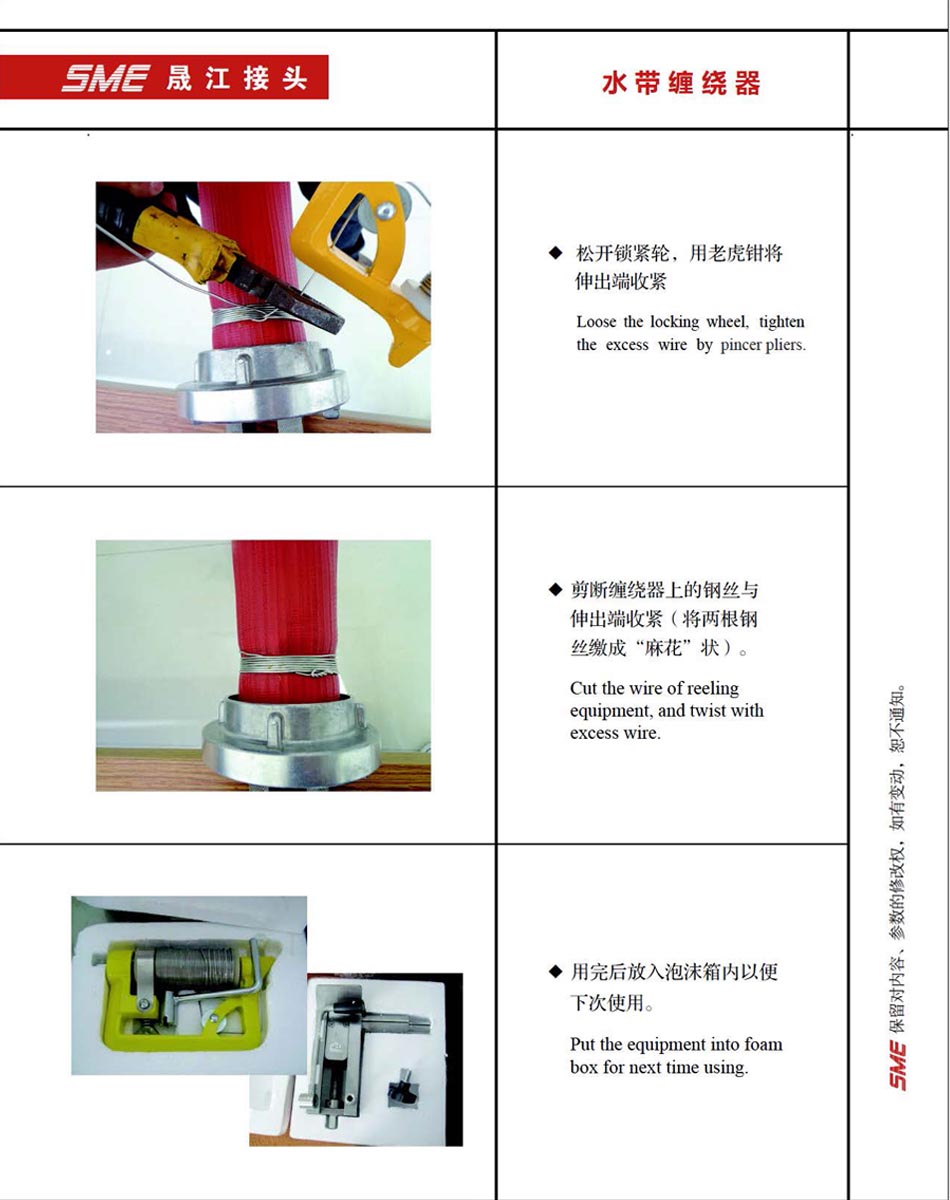 SME 晟江接头

水带缠绕器

◆ 松开锁紧轮，用老虎钳将伸出端收紧

Loose the locking wheel, tighten the excess wire by pincer pliers.

◆ 剪断缠绕器上的钢丝与伸出端收紧（将两根钢丝缴成“麻花”状）。

Cut the wire of reeling equipment, and twist with excess wire.

◆ 用完后放入泡沫箱内以便下次使用。

Put the equipment into foam box for next time using.

SME 保留对内容、参数的修改权，如有变动，恕不通知。