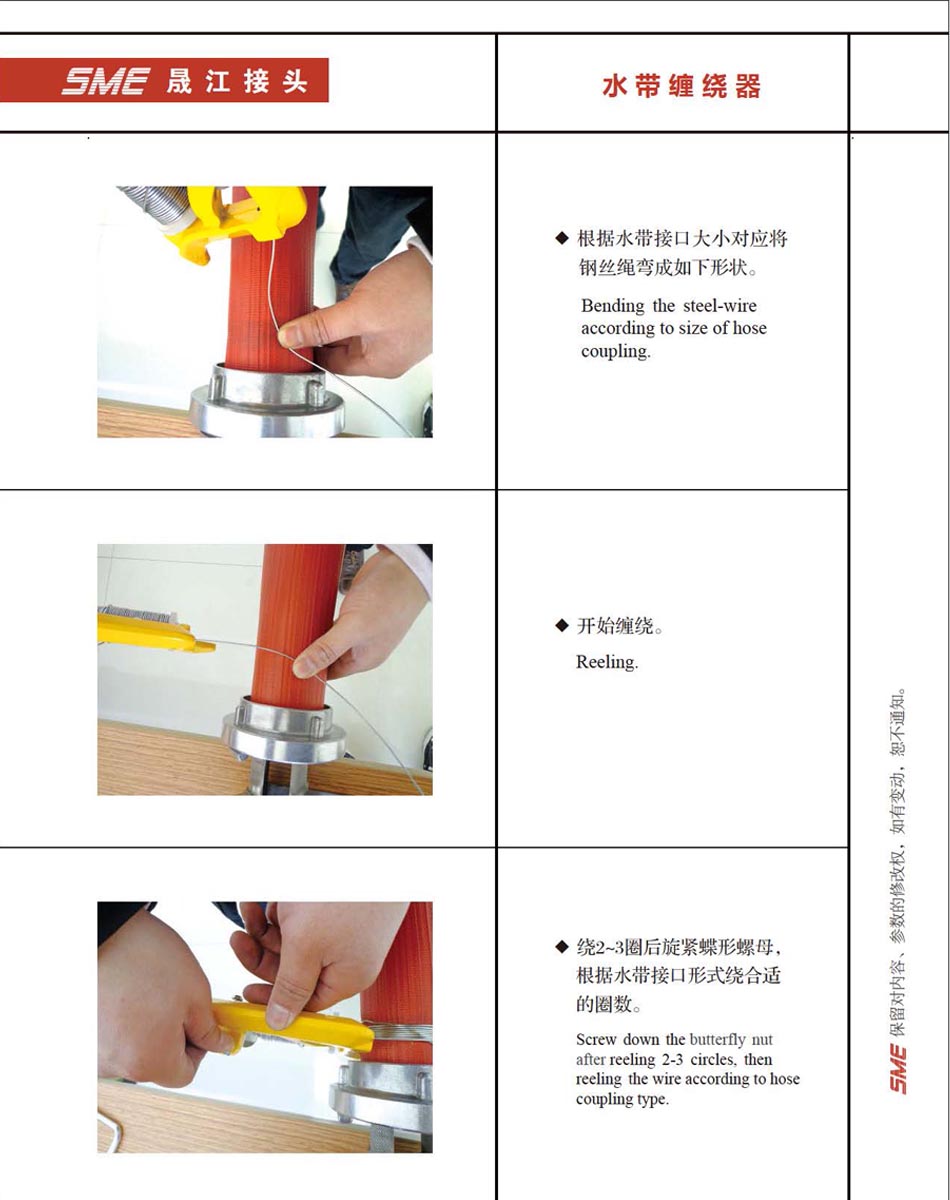 SME 晟江接头

水带缠绕器

◆ 根据水带接口大小对应将钢丝绳弯成如下形状。

Bending the steel-wire according to size of hose coupling.

◆ 开始缠绕。

Reeling.

◆ 绕2~3圈后旋紧蝶形螺母，根据水带接口形式绕合适的圈数。

Screw down the butterfly nut after reeling 2-3 circles, then reeling the wire according to hose coupling type.

SME 保留对内容、参数的修改权，如有变动，恕不通知。