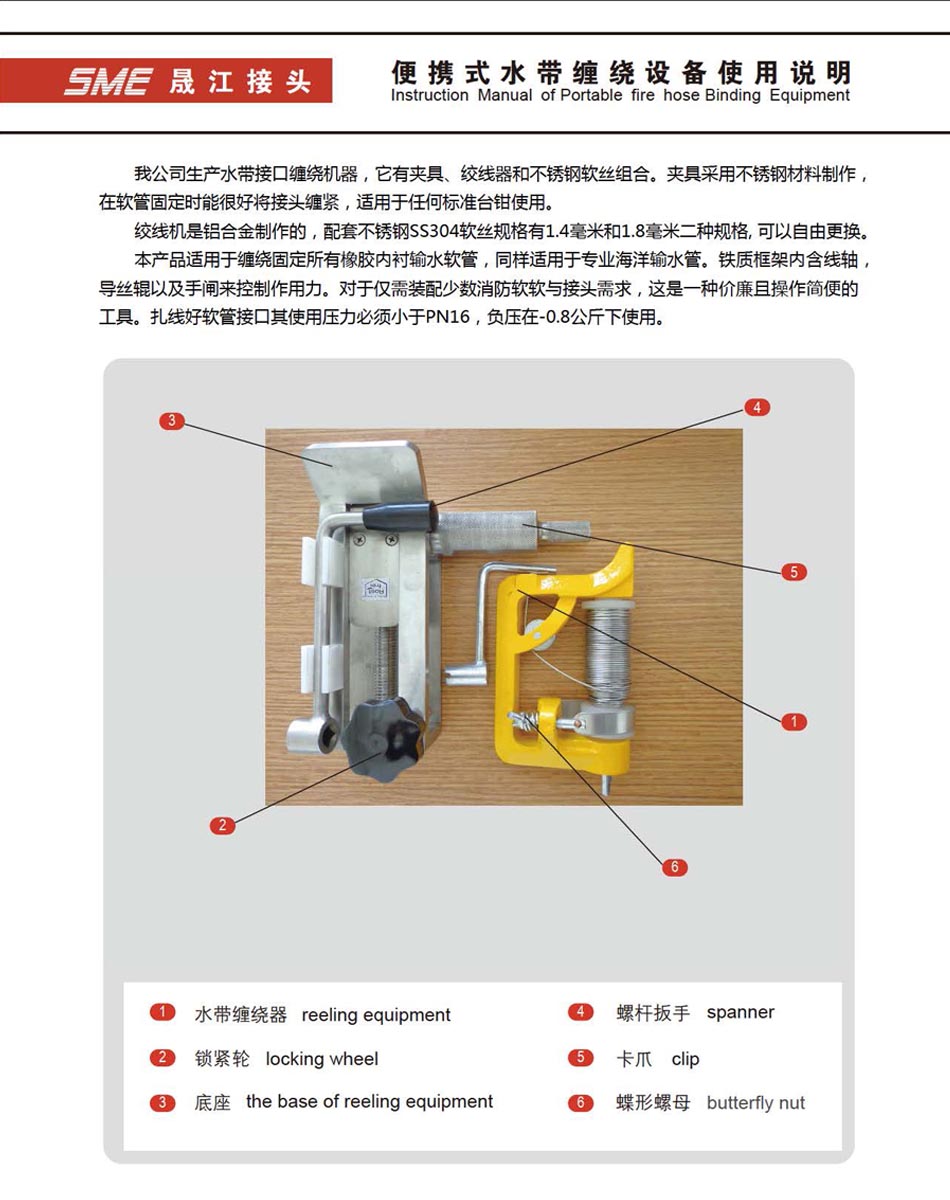 SME 晟江接头

便携式水带缠绕设备使用说明
Instruction Manual of Portable fire hose Binding Equipment

我公司生产水带接口缠绕机器，它有夹具、绞线器和不锈钢软丝组合。夹具采用不锈钢材料制作，在软管固定时能很好将接头缠紧，适用于任何标准台钳使用。

绞线机是铝合金制作的，配套不锈钢SS304软丝规格有1.4毫米和1.8毫米二种规格, 可以自由更换。

本产品适用于缠绕固定所有橡胶内衬输水软管，同样适用于专业海洋输水管。铁质框架内含线轴，导丝辊以及手闸来控制作用力。对于仅需装配少数消防软软与接头需求，这是一种价廉且操作简便的工具。扎线好软管接口其使用压力必须小于PN16，负压在-0.8公斤下使用。

3
4
5
1
2
6

1 水带缠绕器 reeling equipment
2 锁紧轮 locking wheel
3 底座 the base of reeling equipment
4 螺杆扳手 spanner
5 卡爪 clip
6 蝶形螺母 butterfly nut